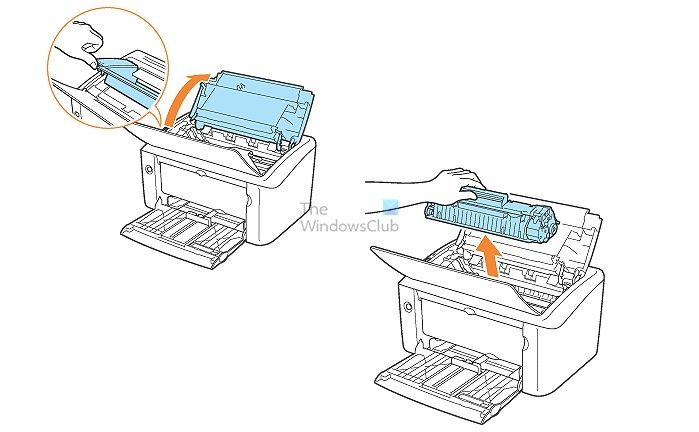 The
WindowsClub