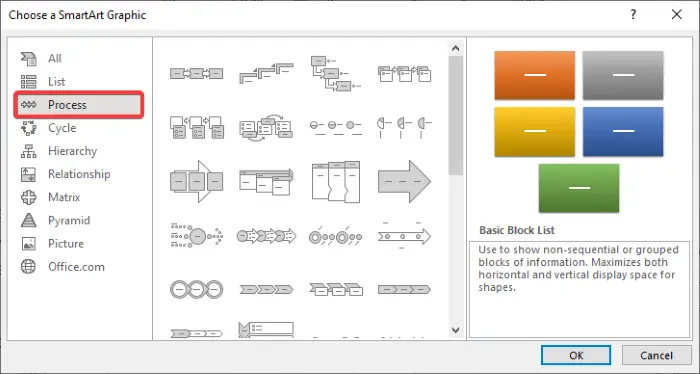 Choose a SmartArt Graphic

?

All
List
Process
Cycle
Hierarchy
Relationship
Matrix
Pyramid
Picture
Office.com

Basic Block List

Use to show non-sequential or grouped blocks of information. Maximizes both horizontal and vertical display space for shapes.

OK
Cancel