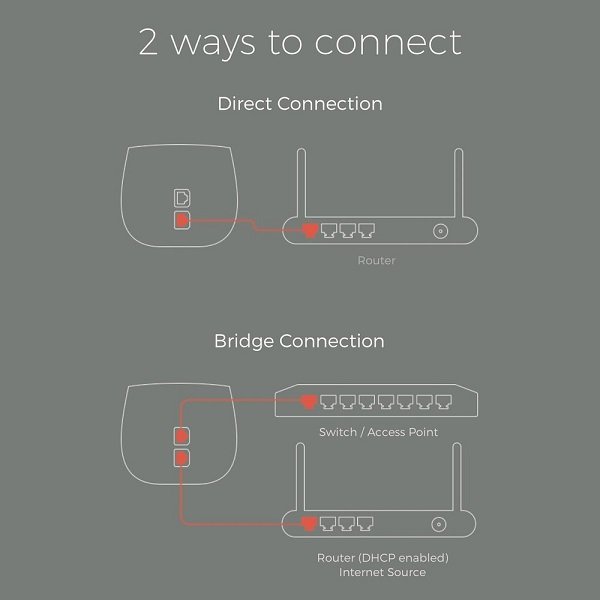 2 ways to connect

Direct Connection

Router

Bridge Connection

Switch / Access Point

Router (DHCP enabled)
Internet Source