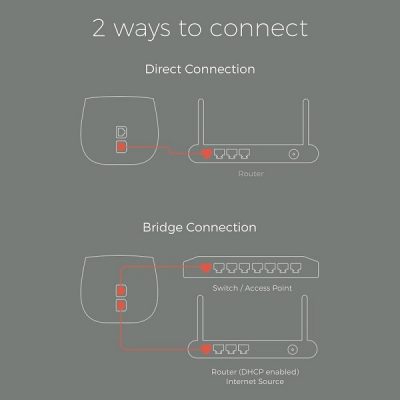 2 ways to connect

Direct Connection

Router

Bridge Connection

Switch / Access Point

Router (DHCP enabled)
Internet Source