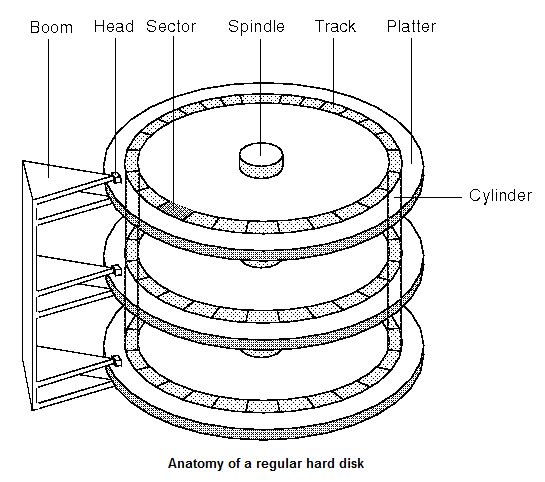 Boom Head Sector Spindle Track Platter

Cylinder

Anatomy of a regular hard disk