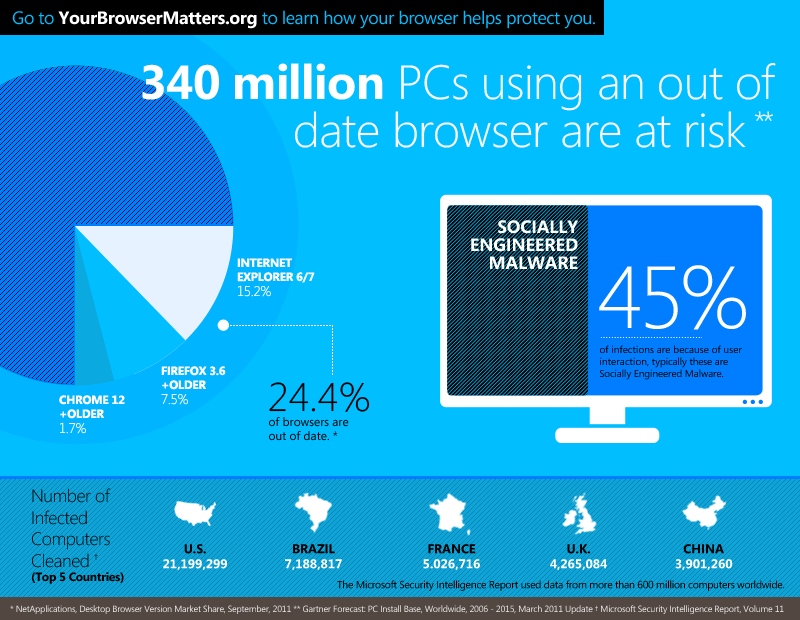 Go to YourBrowserMatters.org to learn how your browser helps protect you.

340 million PCs using an out of date browser are at risk **

INTERNET EXPLORER 6/7
15.2%

FIREFOX 3.6 +OLDER
7.5%

CHROME 12 +OLDER
1.7%

24.4%
of browsers are out of date. *

SOCIALLY ENGINEERED MALWARE

45%
of infections are because of user interaction, typically these are Socially Engineered Malware.

Number of Infected Computers Cleaned †
(Top 5 Countries)

U.S.
21,199,299

BRAZIL
7,188,817

FRANCE
5.026,716

U.K.
4,265,084

CHINA
3,901,260

The Microsoft Security Intelligence Report used data from more than 600 million computers worldwide.

* NetApplications, Desktop Browser Version Market Share, September, 2011 ** Gartner Forecast: PC Install Base, Worldwide, 2006 - 2015, March 2011 Update † Microsoft Security Intelligence Report, Volume 11