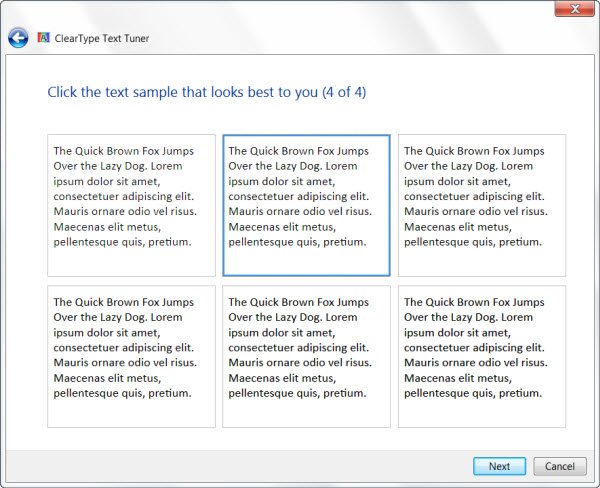 ClearType Text Tuner

Click the text sample that looks best to you (4 of 4)

The Quick Brown Fox Jumps Over the Lazy Dog. Lorem ipsum dolor sit amet, consectetuer adipiscing elit. Mauris ornare odio vel risus. Maecenas elit metus, pellentesque quis, pretium.

The Quick Brown Fox Jumps Over the Lazy Dog. Lorem ipsum dolor sit amet, consectetuer adipiscing elit. Mauris ornare odio vel risus. Maecenas elit metus, pellentesque quis, pretium.

The Quick Brown Fox Jumps Over the Lazy Dog. Lorem ipsum dolor sit amet, consectetuer adipiscing elit. Mauris ornare odio vel risus. Maecenas elit metus, pellentesque quis, pretium.

The Quick Brown Fox Jumps Over the Lazy Dog. Lorem ipsum dolor sit amet, consectetuer adipiscing elit. Mauris ornare odio vel risus. Maecenas elit metus, pellentesque quis, pretium.

The Quick Brown Fox Jumps Over the Lazy Dog. Lorem ipsum dolor sit amet, consectetuer adipiscing elit. Mauris ornare odio vel risus. Maecenas elit metus, pellentesque quis, pretium.

The Quick Brown Fox Jumps Over the Lazy Dog. Lorem ipsum dolor sit amet, consectetuer adipiscing elit. Mauris ornare odio vel risus. Maecenas elit metus, pellentesque quis, pretium.

Next Cancel