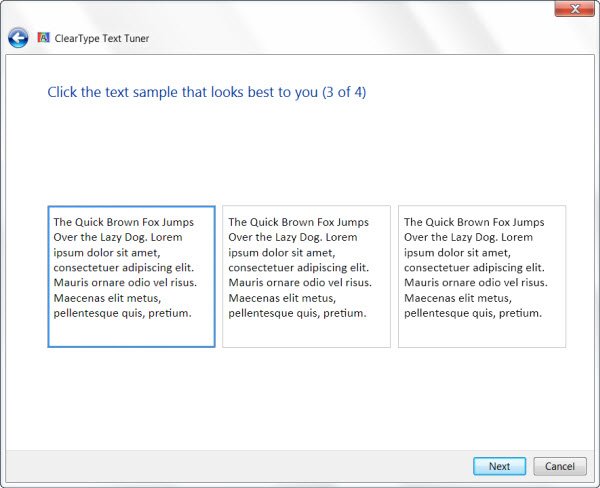 ClearType Text Tuner

Click the text sample that looks best to you (3 of 4)

The Quick Brown Fox Jumps Over the Lazy Dog. Lorem ipsum dolor sit amet, consectetuer adipiscing elit. Mauris ornare odio vel risus. Maecenas elit metus, pellentesque quis, pretium.

The Quick Brown Fox Jumps Over the Lazy Dog. Lorem ipsum dolor sit amet, consectetuer adipiscing elit. Mauris ornare odio vel risus. Maecenas elit metus, pellentesque quis, pretium.

The Quick Brown Fox Jumps Over the Lazy Dog. Lorem ipsum dolor sit amet, consectetuer adipiscing elit. Mauris ornare odio vel risus. Maecenas elit metus, pellentesque quis, pretium.

Next
Cancel